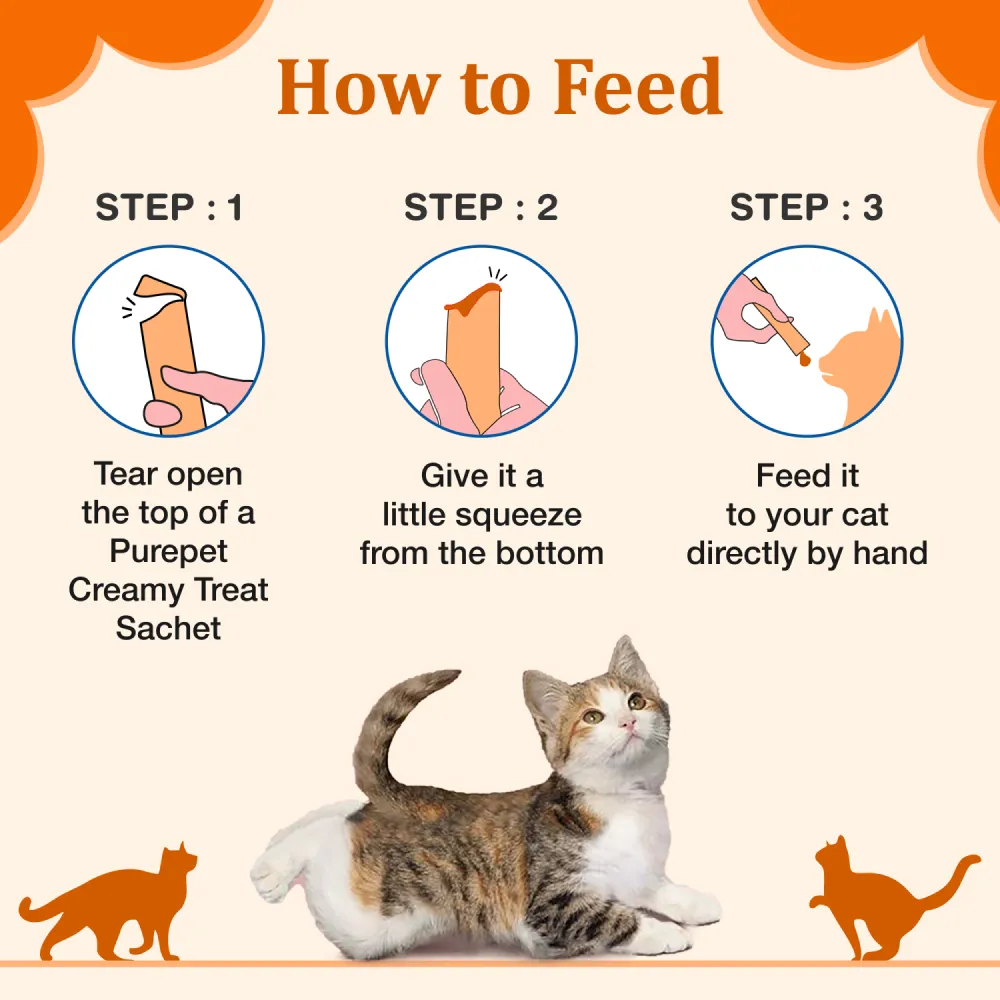 How to Feed

STEP : 1

Tear open the top of a Purepet Creamy Treat Sachet

STEP : 2

Give it a little squeeze from the bottom

STEP : 3

Feed it to your cat directly by hand